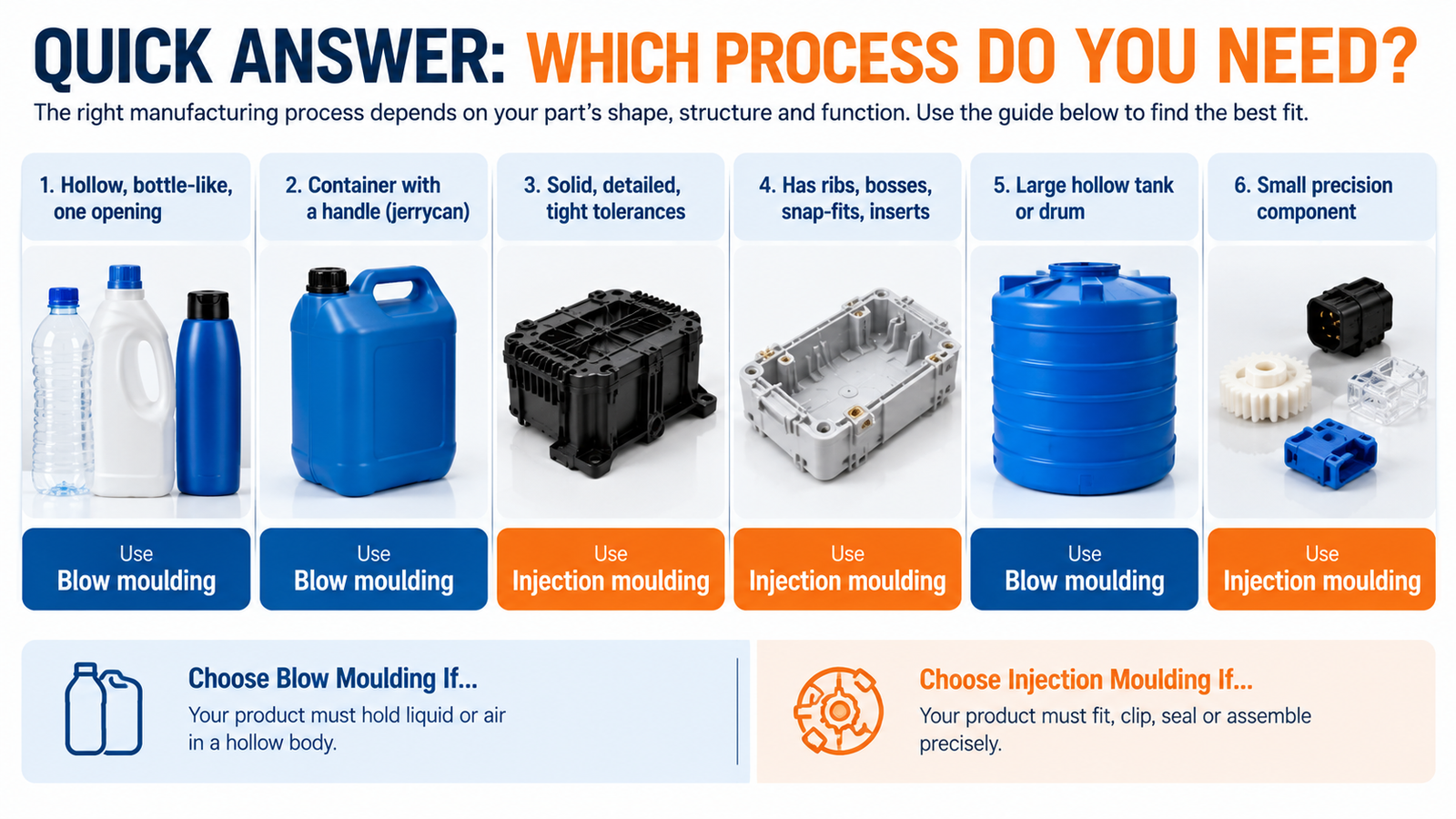 QUICK ANSWER: WHICH PROCESS DO YOU NEED?

The right manufacturing process depends on your part's shape, structure and function. Use the guide below to find the best fit.

1. Hollow, bottle-like, one opening

Use
Blow moulding

2. Container with a handle (jerrycan)

Use
Blow moulding

3. Solid, detailed, tight tolerances

Use
Injection moulding

4. Has ribs, bosses, snap-fits, inserts

Use
Injection moulding

5. Large hollow tank or drum

Use
Blow moulding

6. Small precision component

Use
Injection moulding

Choose Blow Moulding If...

Your product must hold liquid or air in a hollow body.

Choose Injection Moulding If...

Your product must fit, clip, seal or assemble precisely.