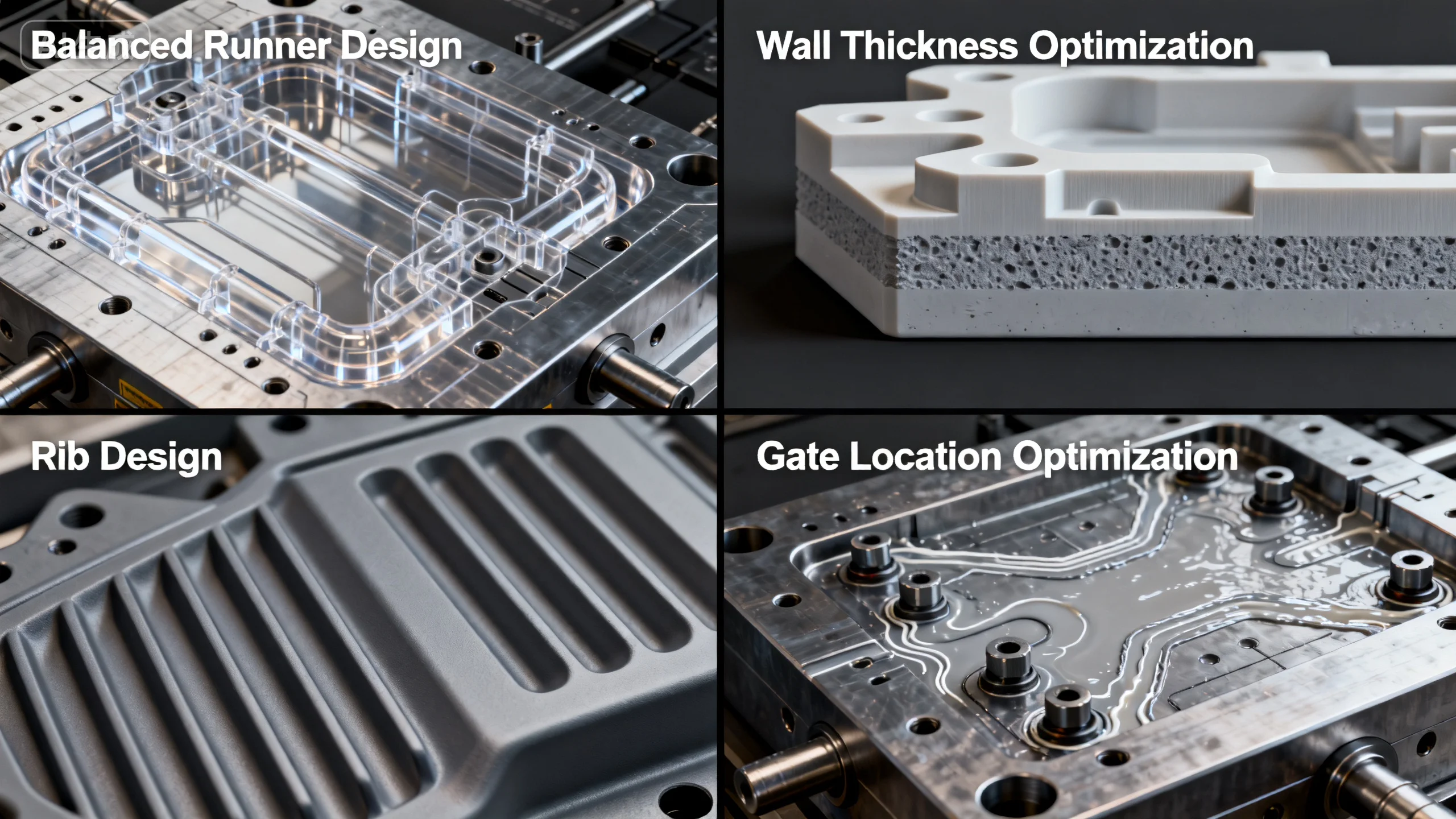 Balanced Runner Design

Wall Thickness Optimization

Rib Design

Gate Location Optimization